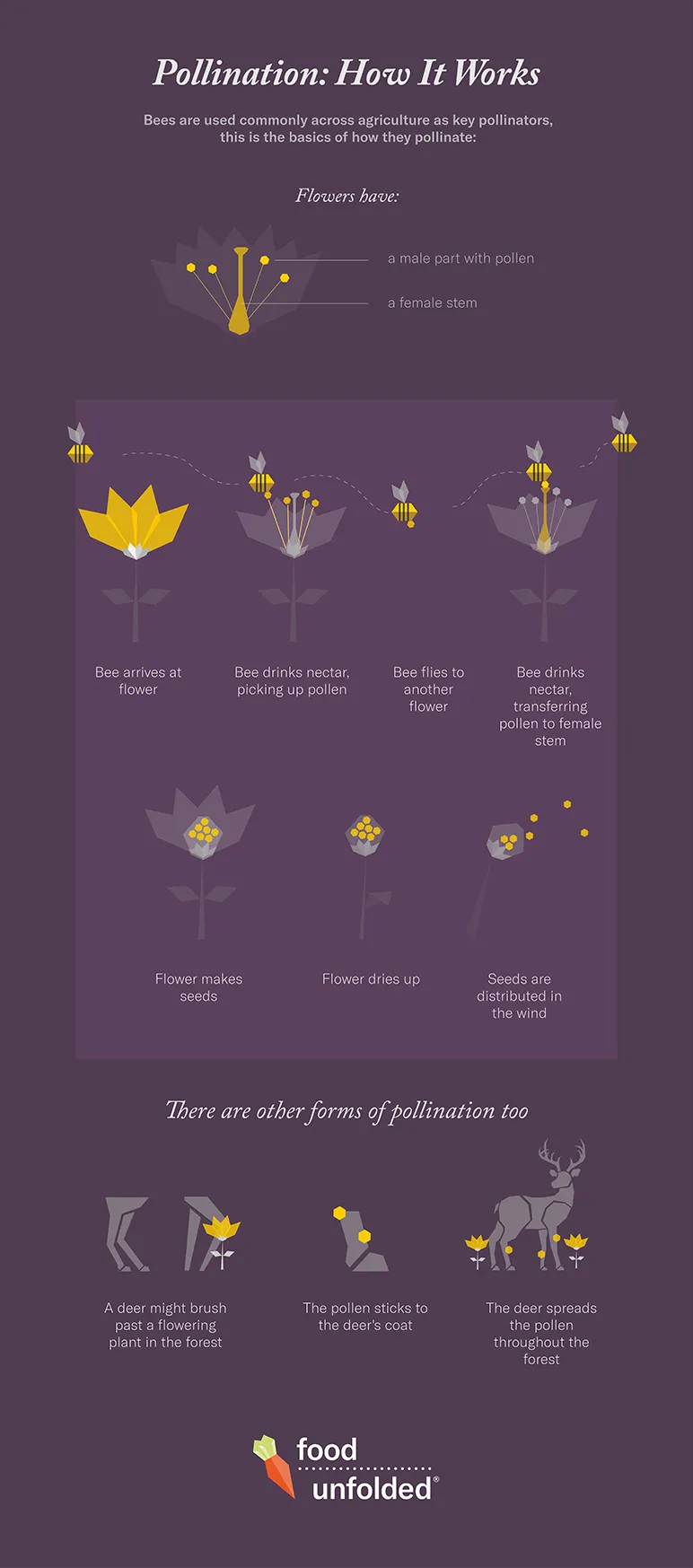 Pollination: How It Works

Bees are used commonly across agriculture as key pollinators, this is the basics of how they pollinate:

Flowers have:

a male part with pollen

a female stem

Bee arrives at flower

Bee drinks nectar, picking up pollen

Bee flies to another flower

Bee drinks nectar, transferring pollen to female stem

Flower makes seeds

Flower dries up

Seeds are distributed in the wind

There are other forms of pollination too

A deer might brush past a flowering plant in the forest

The pollen sticks to the deer's coat

The deer spreads the pollen throughout the forest

food unfolded®